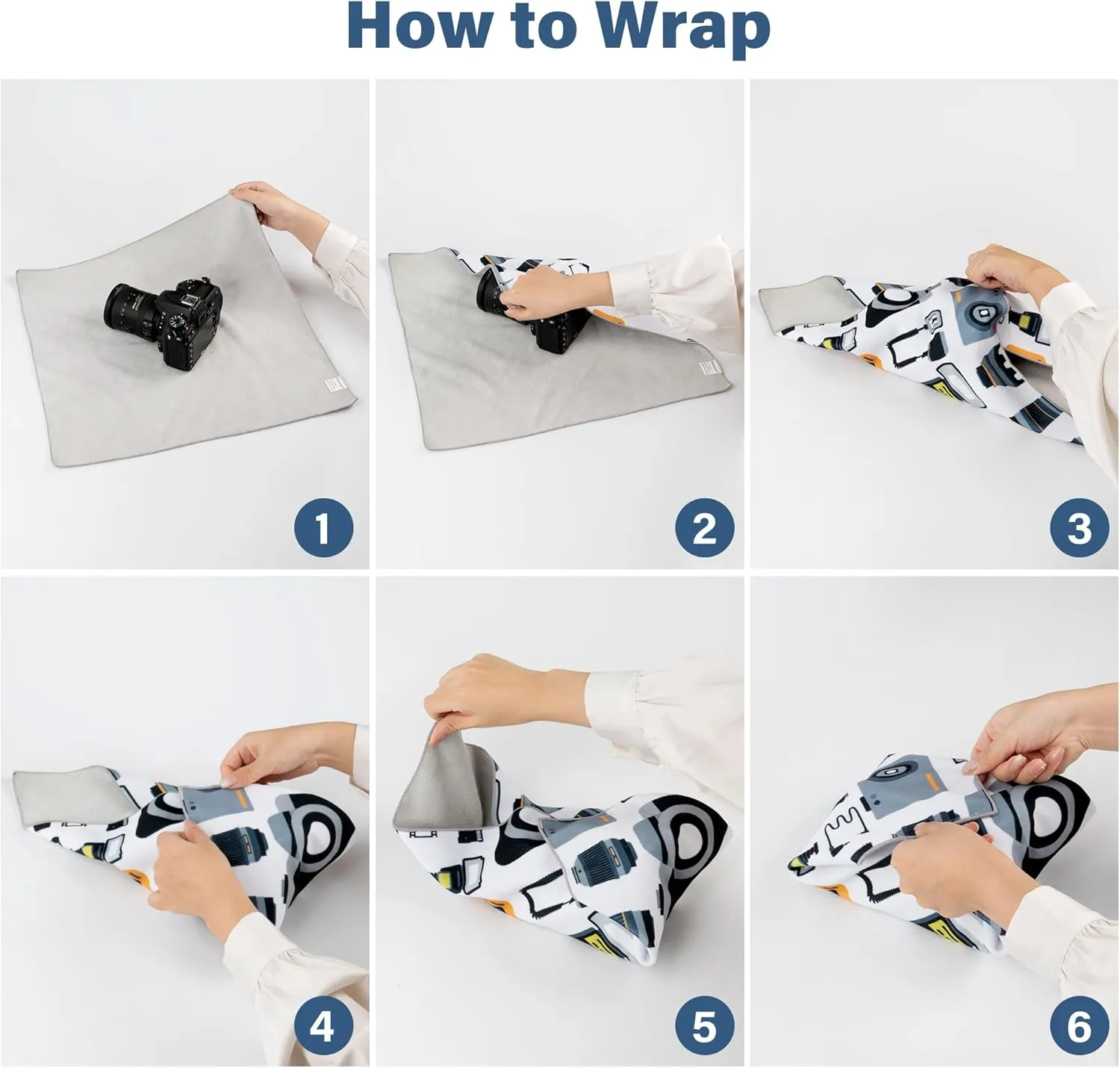 How to Wrap

1

2

3

4

5

6